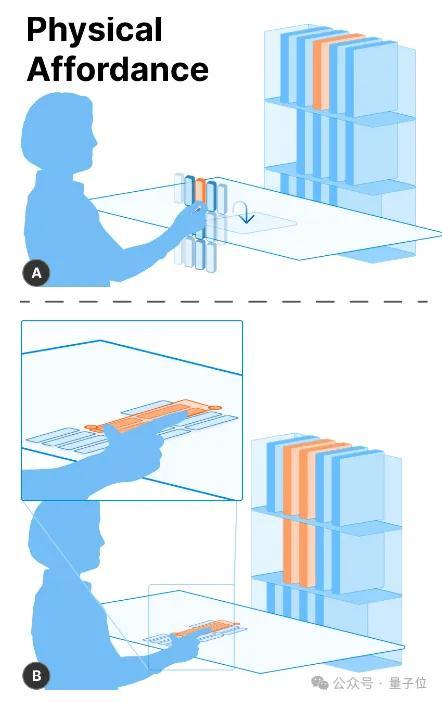 Physical Affordance

A

B

公众号 · 量子位